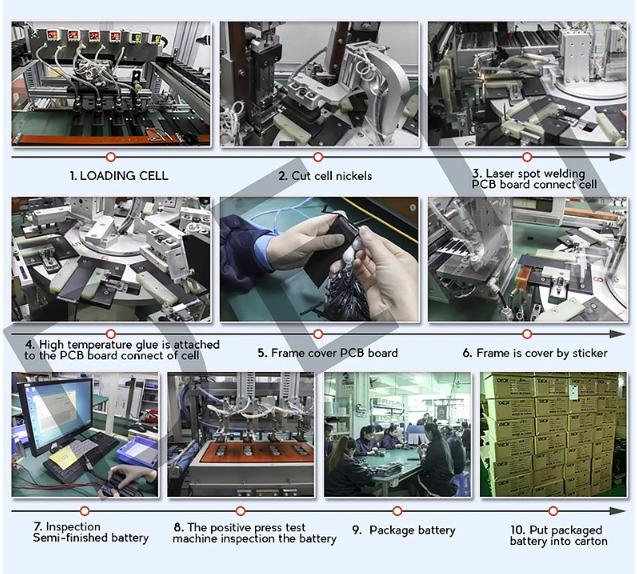 1. LOADING CELL

2. Cut cell nickels

3. Laser spot welding PCB board connect cell

4. High temperature glue is attached to the PCB board connect of cell

5. Frame cover PCB board

6. Frame is cover by sticker

7. Inspection Semi-finished battery

8. The positive press test machine inspection the battery

9. Package battery

10. Put packaged battery into carton